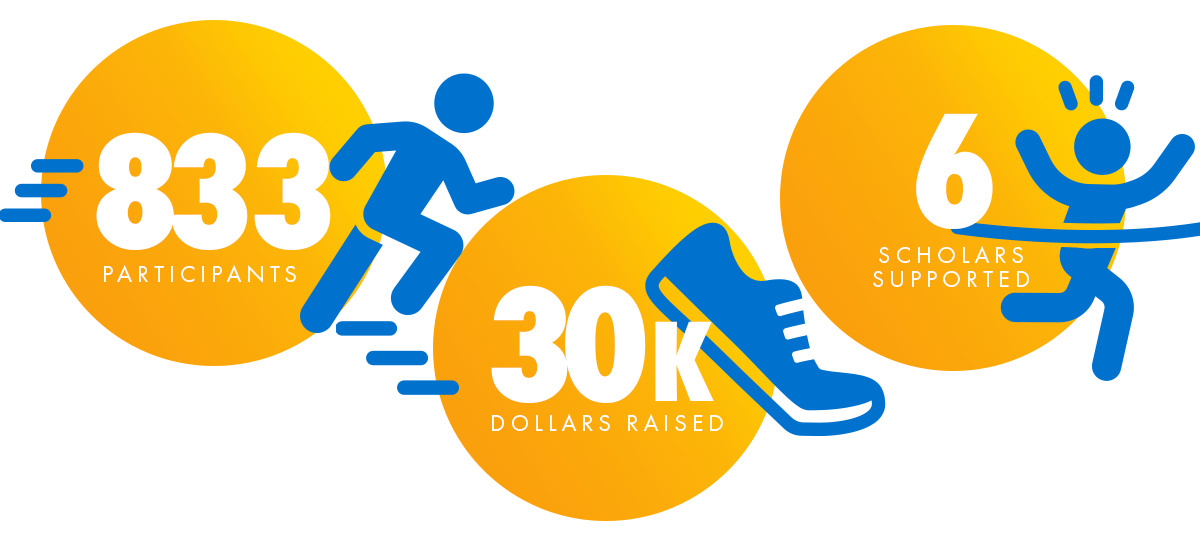 833
PARTICIPANTS

30K
DOLLARS RAISED

6
SCHOLARS SUPPORTED